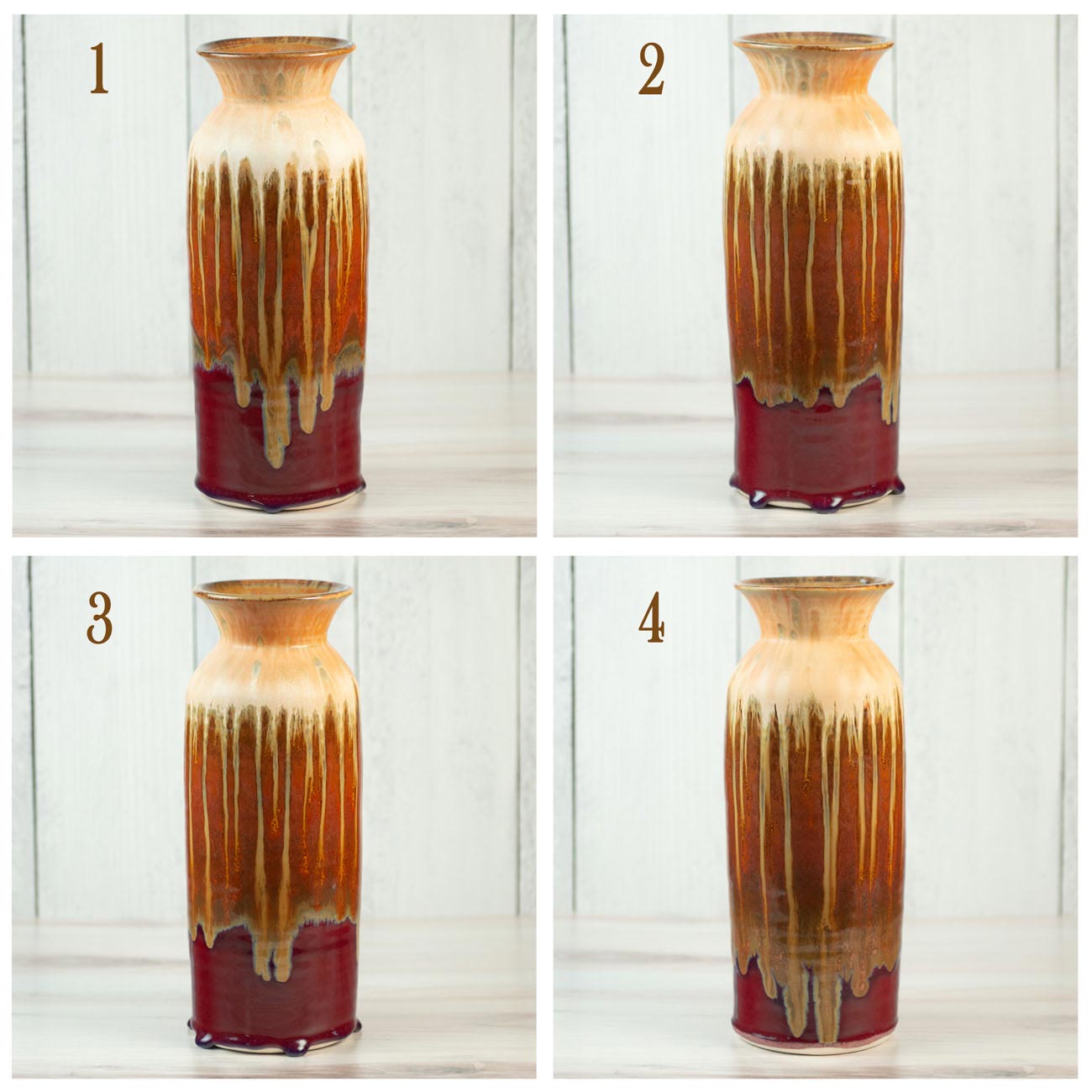 1

2

3

4